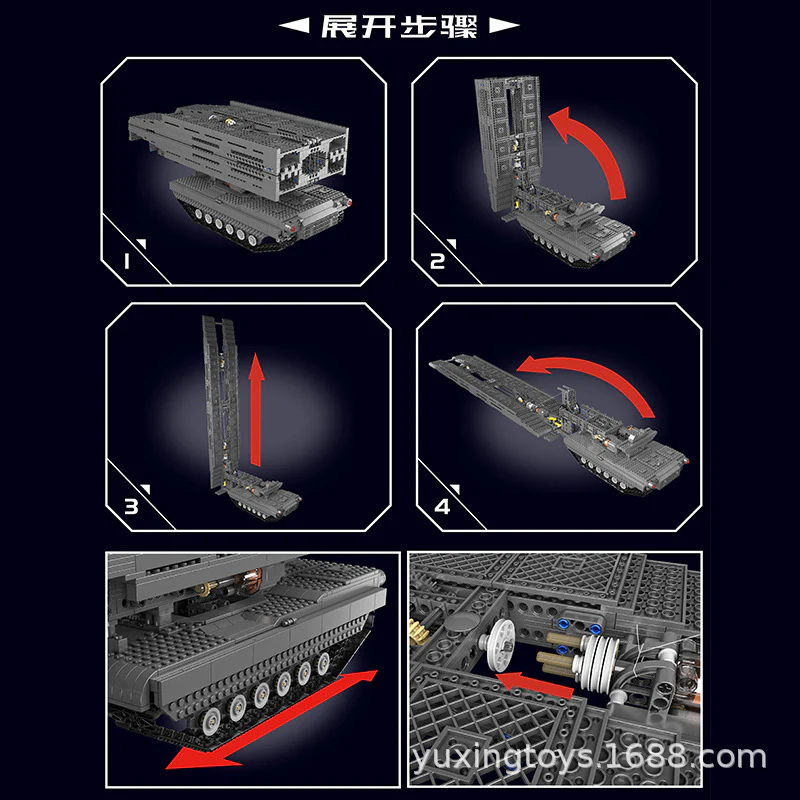 展开步骤

1

2

3

4

yuxingtoys.1688.com