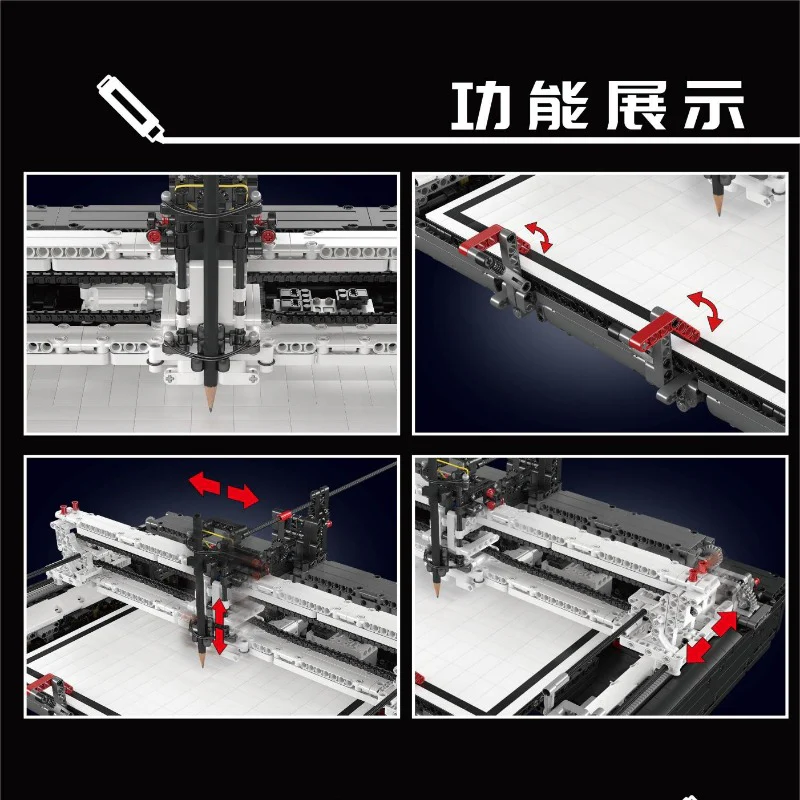 功能展示