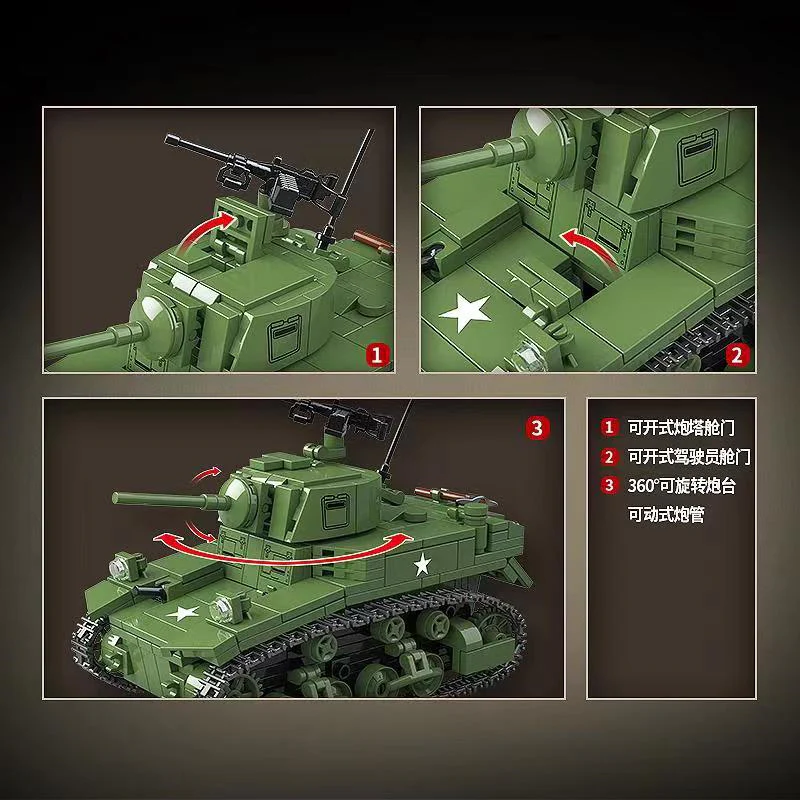 1

2

3

1 可开式炮塔舱门
2 可开式驾驶员舱门
3 360°可旋转炮台
可动式炮管